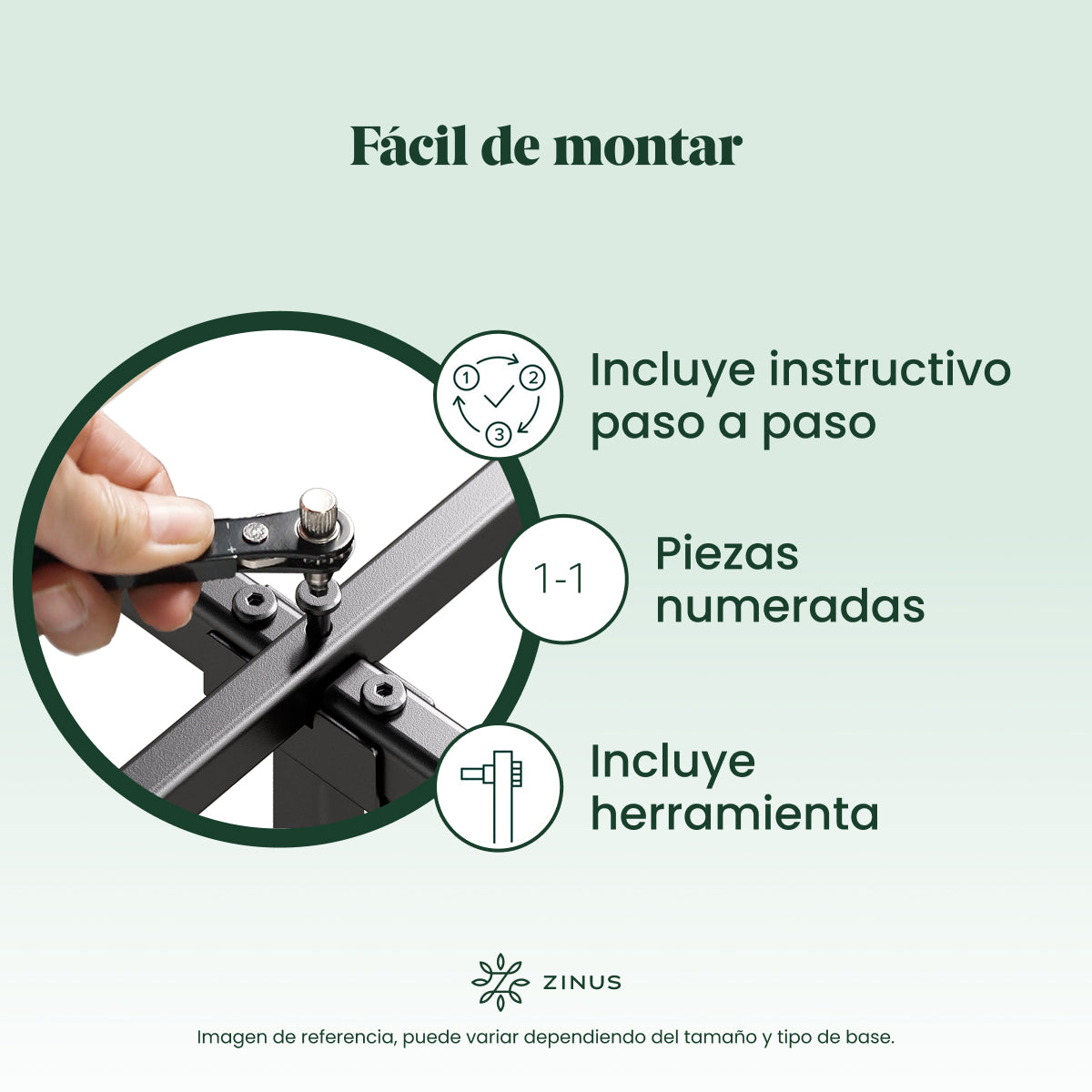 Fácil de montar

1 2 3

Incluye instructivo paso a paso

1-1

Piezas numeradas

Incluye herramienta

ZINUS

Imagen de referencia, puede variar dependiendo del tamaño y tipo de base.